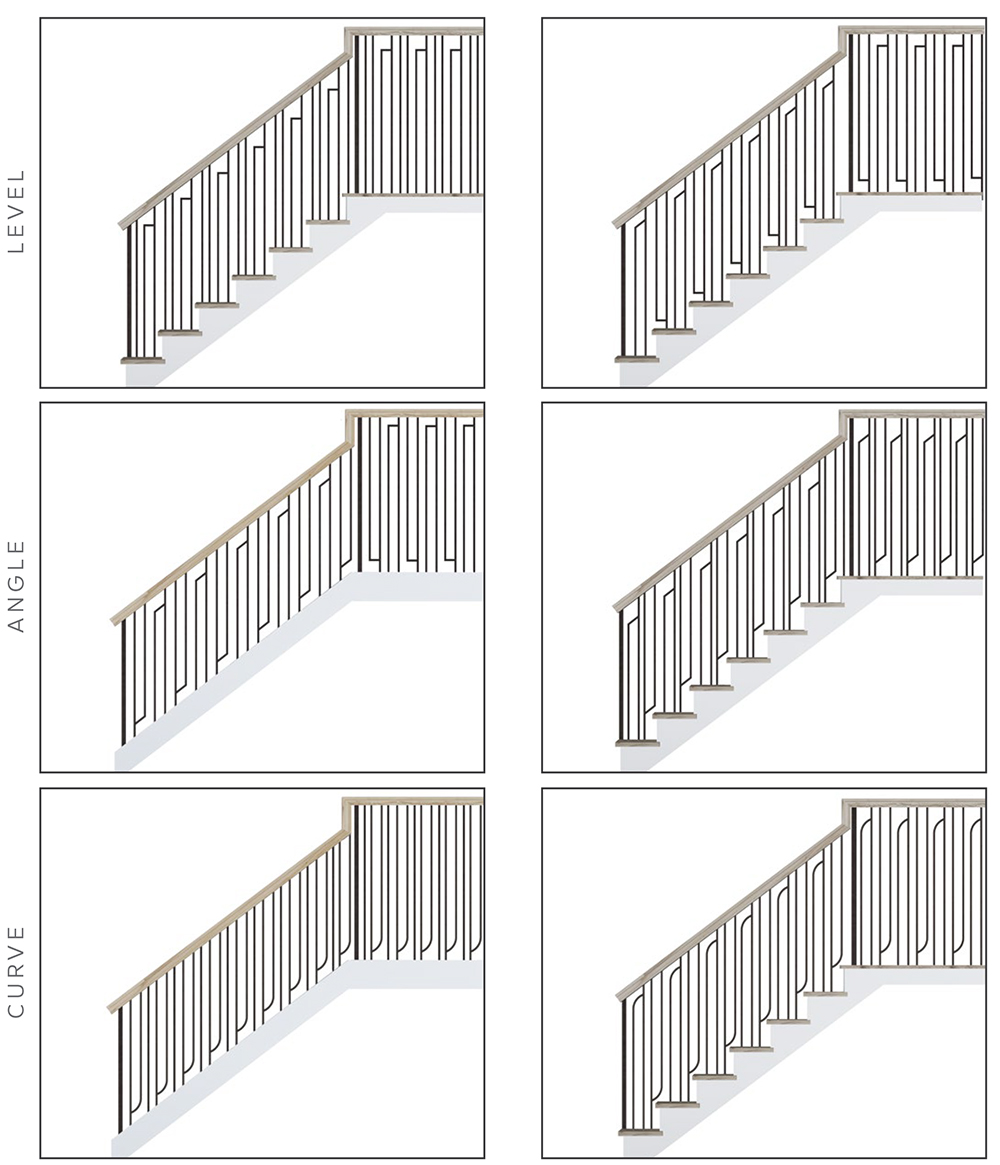 LEVEL

ANGLE

CURVE